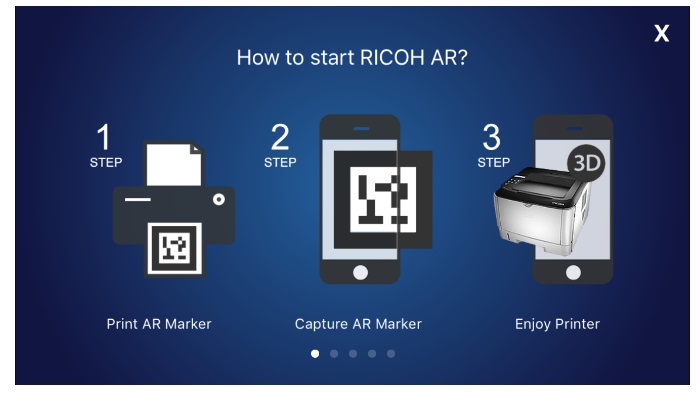 X

How to start RICOH AR?

1
STEP

Print AR Marker

2
STEP

Capture AR Marker

3
STEP

3D

Enjoy Printer